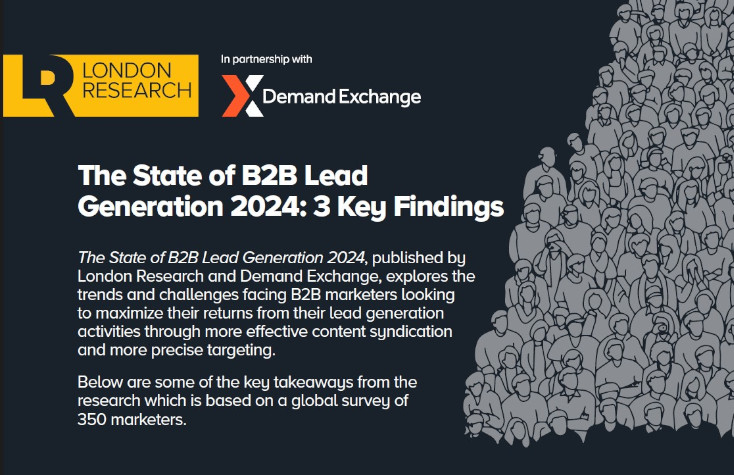 LR LONDON RESEARCH

In partnership with

Demand Exchange

The State of B2B Lead Generation 2024: 3 Key Findings

The State of B2B Lead Generation 2024, published by London Research and Demand Exchange, explores the trends and challenges facing B2B marketers looking to maximize their returns from their lead generation activities through more effective content syndication and more precise targeting.

Below are some of the key takeaways from the research which is based on a global survey of 350 marketers.